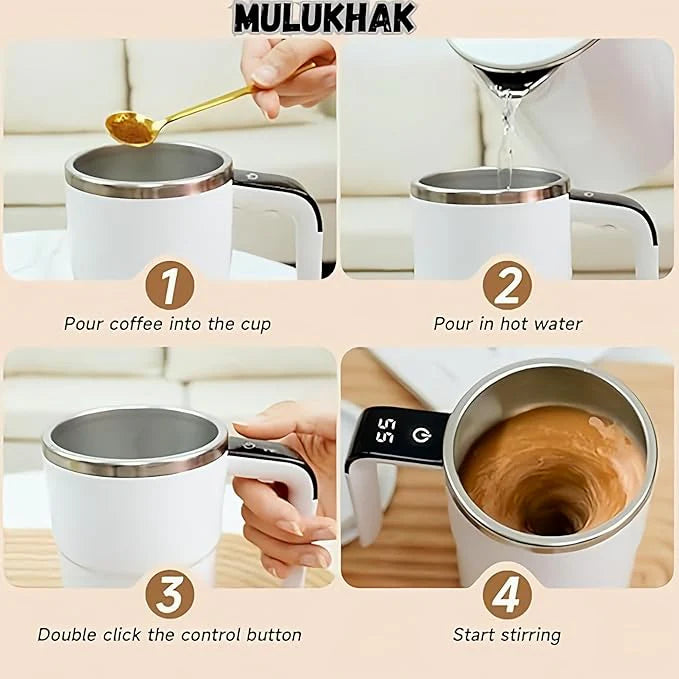 MULUKHAK

1
Pour coffee into the cup

2
Pour in hot water

3
Double click the control button

55

4
Start stirring